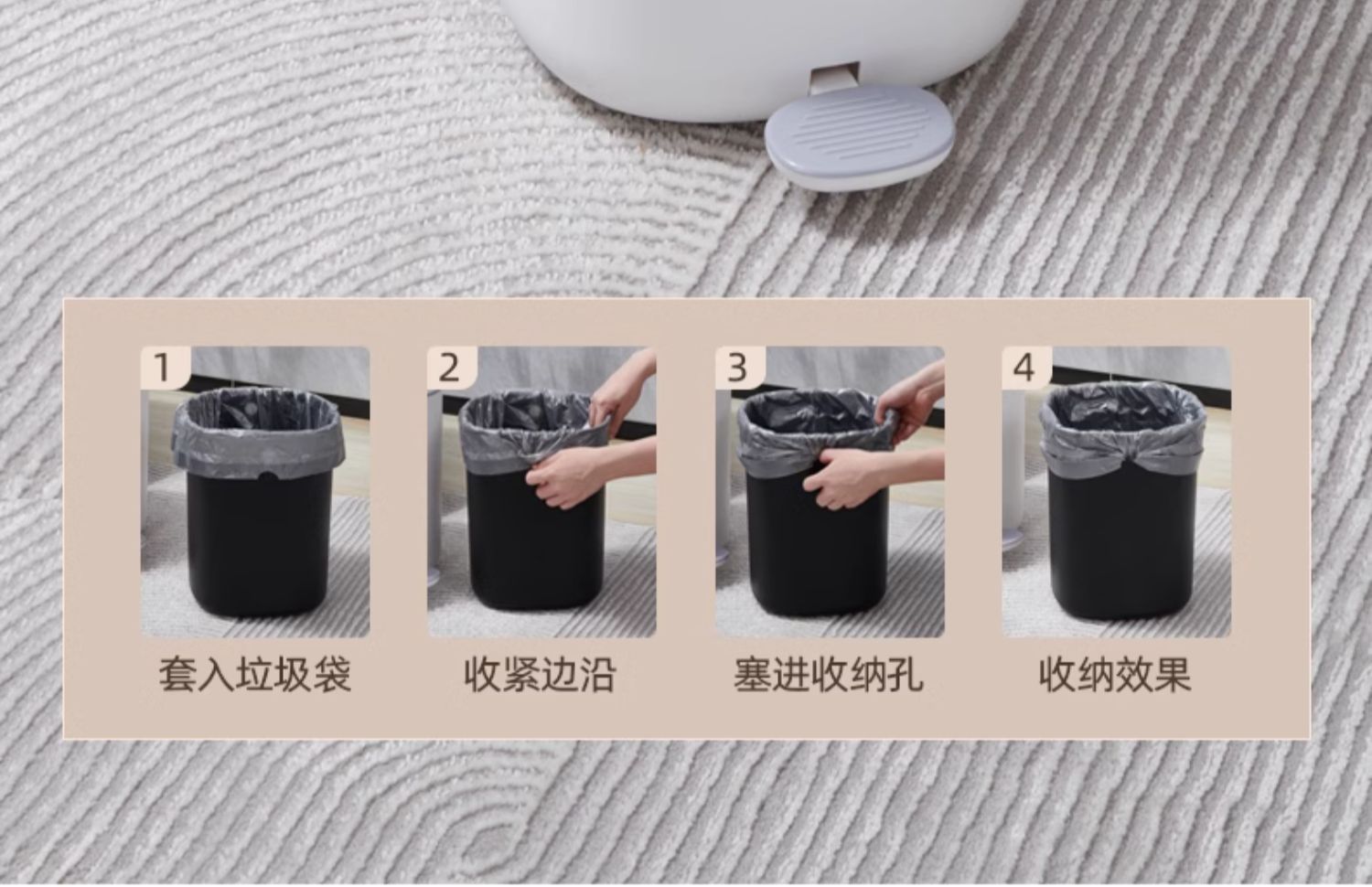 1
套入垃圾袋

2
收紧边沿

3
塞进收纳孔

4
收纳效果